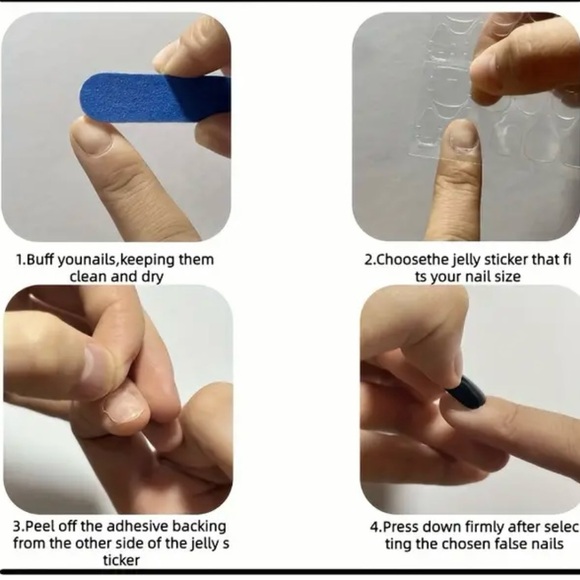 1.Buff younails,keeping them clean and dry

2.Choosethe jelly sticker that fi ts your nail size

3.Peel off the adhesive backing from the other side of the jelly s ticker

4.Press down firmly after selec ting the chosen false nails